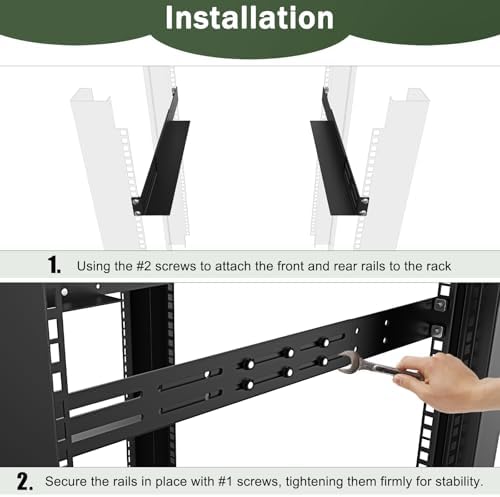 Installation

1. Using the #2 screws to attach the front and rear rails to the rack

2. Secure the rails in place with #1 screws, tightening them firmly for stability.