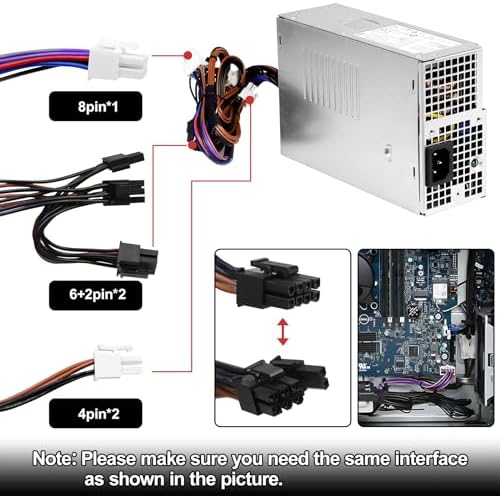 8pin*1

6+2pin*2

4pin*2

Note: Please make sure you need the same interface as shown in the picture.