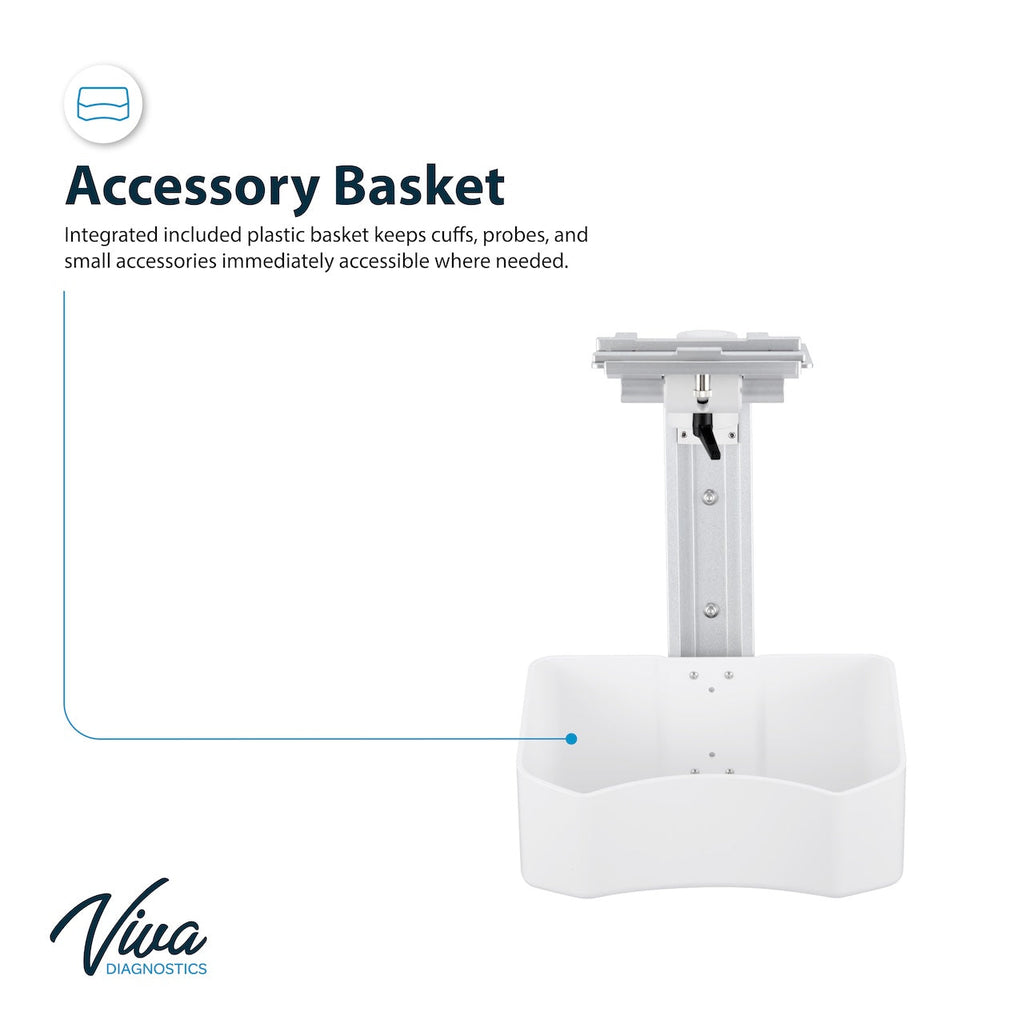 Accessory Basket

Integrated included plastic basket keeps cuffs, probes, and small accessories immediately accessible where needed.

Viva
DIAGNOSTICS