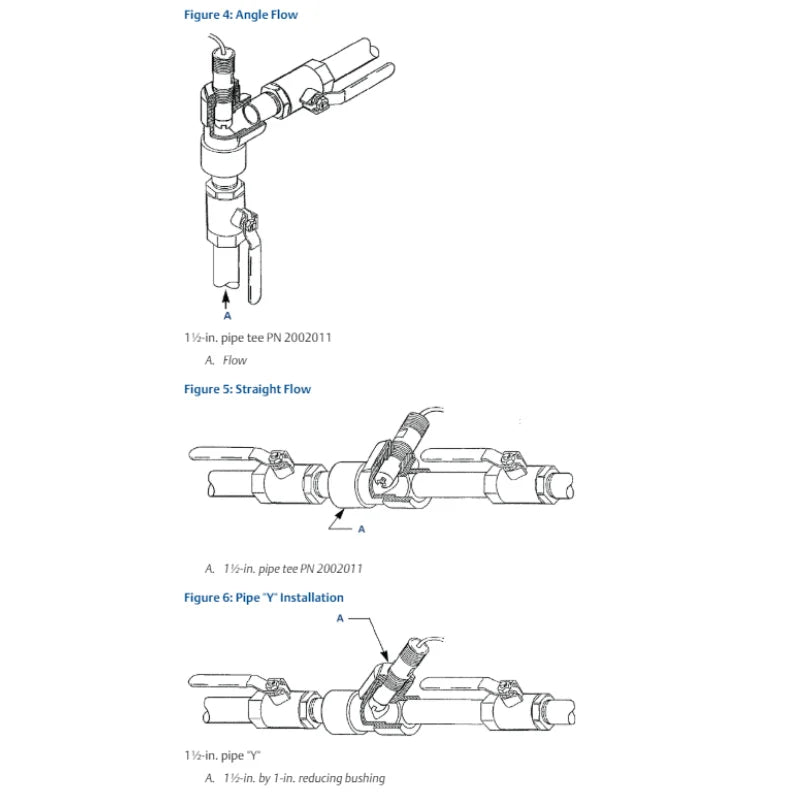 Figure 4: Angle Flow

A

1½-in. pipe tee PN 2002011

A. Flow

Figure 5: Straight Flow

A

A. 1½-in. pipe tee PN 2002011

Figure 6: Pipe "Y" Installation

A

1½-in. pipe "Y"

A. 1½-in. by 1-in. reducing bushing