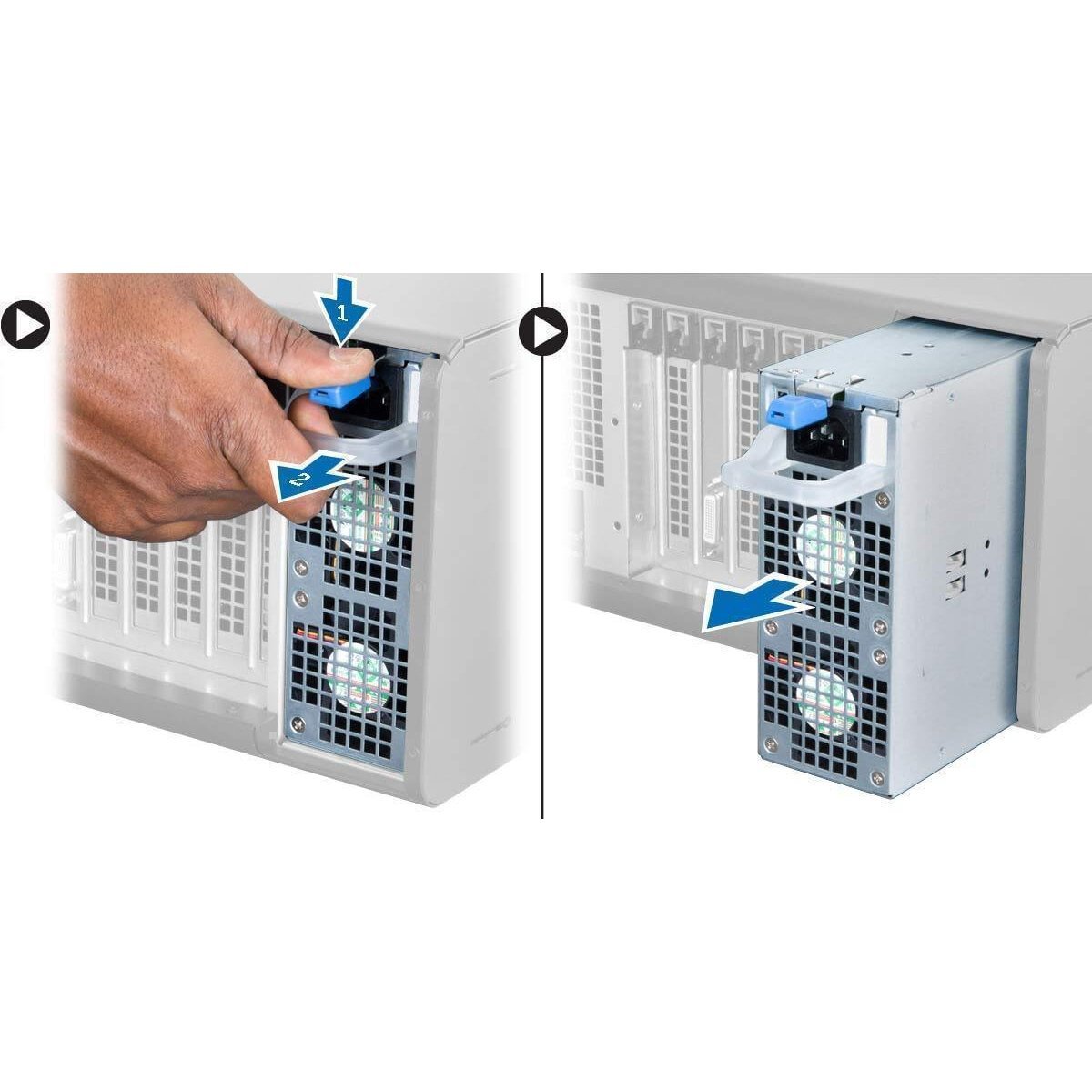 1

2