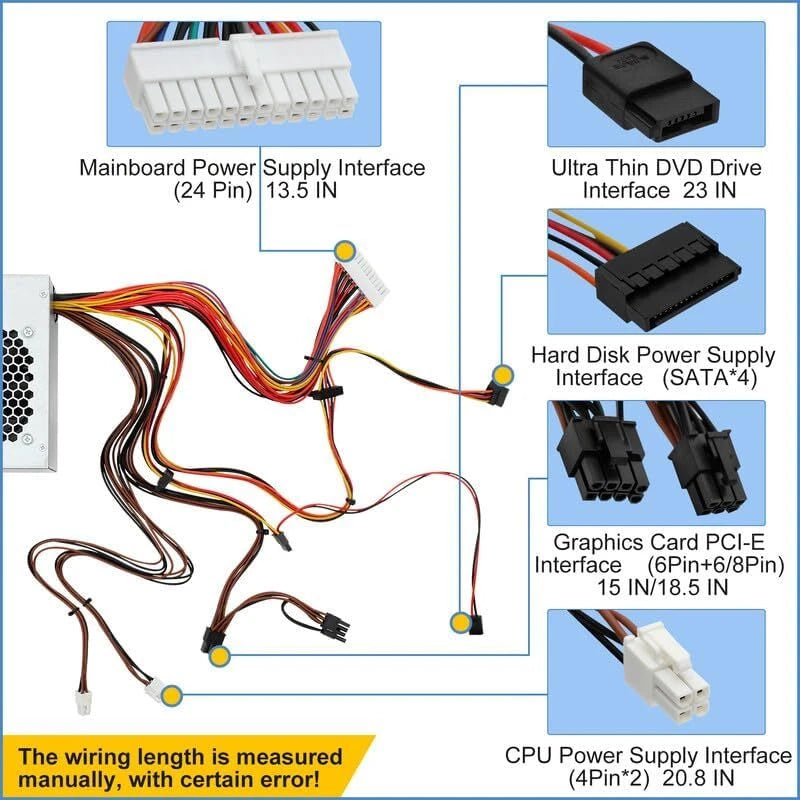 Mainboard Power Supply Interface (24 Pin) 13.5 IN

Ultra Thin DVD Drive Interface 23 IN

Hard Disk Power Supply Interface (SATA*4)

Graphics Card PCI-E Interface (6Pin+6/8Pin) 15 IN/18.5 IN

CPU Power Supply Interface (4Pin*2) 20.8 IN

The wiring length is measured manually, with certain error!